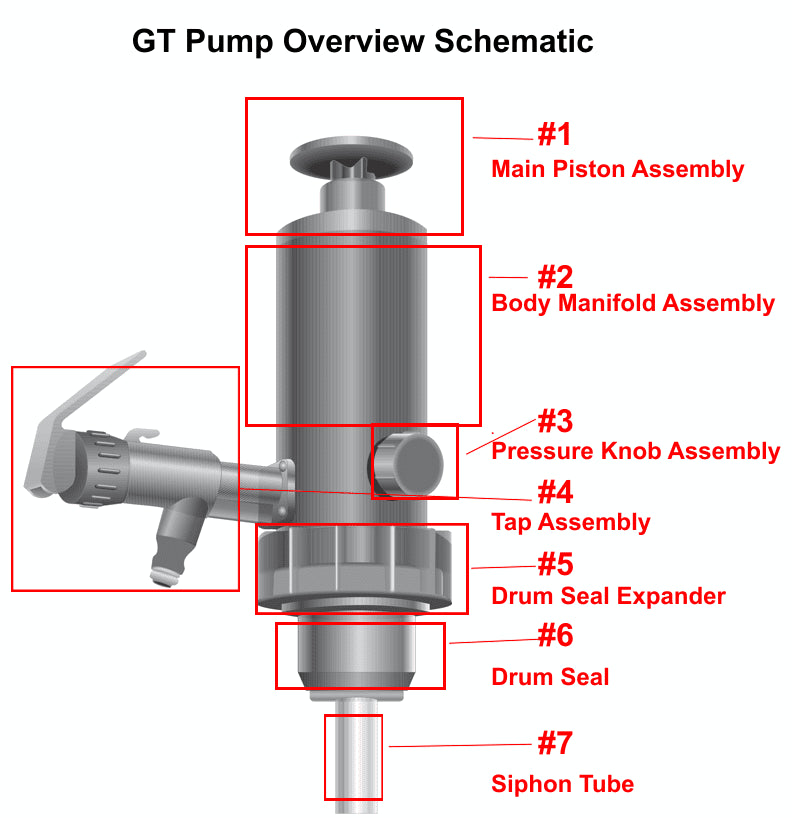 GT Pump Overview Schematic

#1
Main Piston Assembly

#2
Body Manifold Assembly

#3
Pressure Knob Assembly

#4
Tap Assembly

#5
Drum Seal Expander

#6
Drum Seal

#7
Siphon Tube